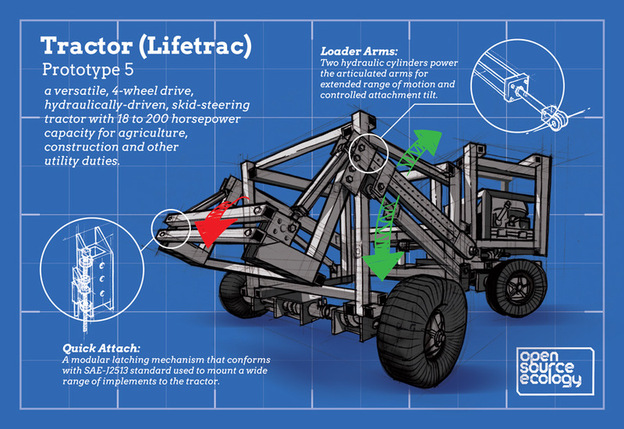 Tractor (Lifetrac)
Prototype 5
a versatile, 4-wheel drive, hydraulically-driven, skid-steering tractor with 18 to 200 horsepower capacity for agriculture, construction and other utility duties.

Loader Arms:
Two hydraulic cylinders power the articulated arms for extended range of motion and controlled attachment tilt.

Quick Attach:
A modular latching mechanism that conforms with SAE-J2513 standard used to mount a wide range of implements to the tractor.

open source ecology